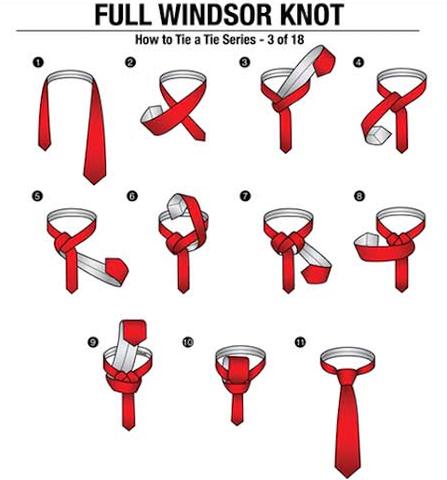 FULL WINDSOR KNOT

How to Tie a Tie Series - 3 of 18

1

2

3

4

5

6

7

8

9

10

11